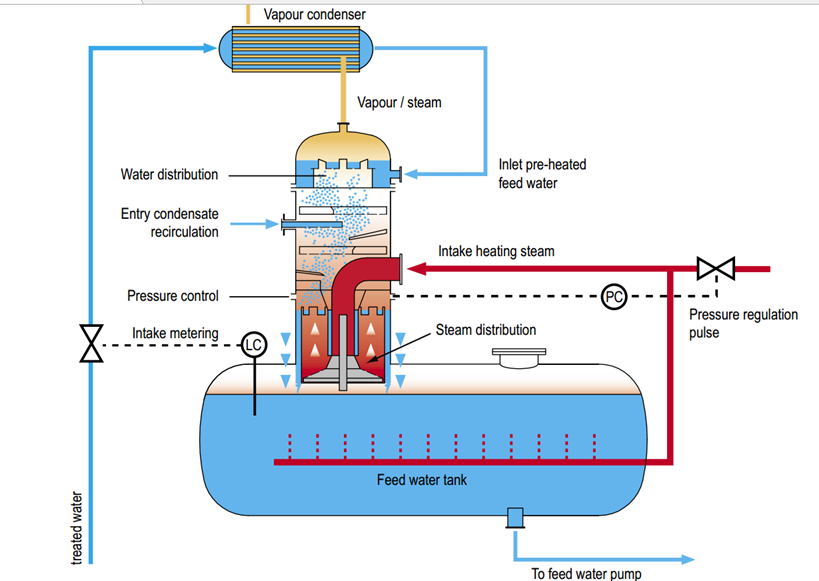 Vapour condenser

Vapour / steam

Water distribution

Inlet pre-heated feed water

Entry condensate recirculation

Intake heating steam

Pressure control

PC

Pressure regulation pulse

Intake metering

LC

Steam distribution

Feed water tank

treated water

To feed water pump